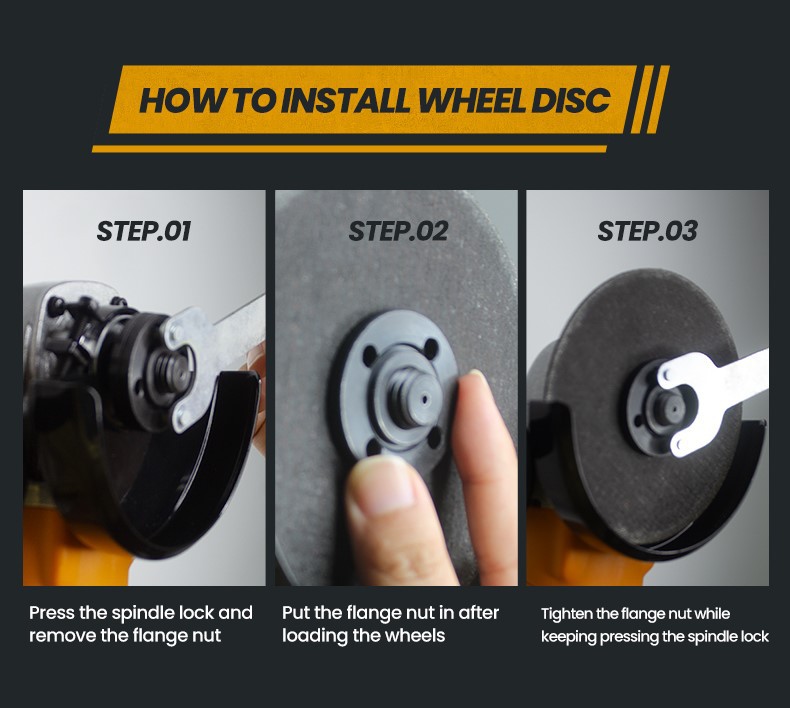 HOW TO INSTALL WHEEL DISC

STEP.01

Press the spindle lock and remove the flange nut

STEP.02

Put the flange nut in after loading the wheels

STEP.03

Tighten the flange nut while keeping pressing the spindle lock